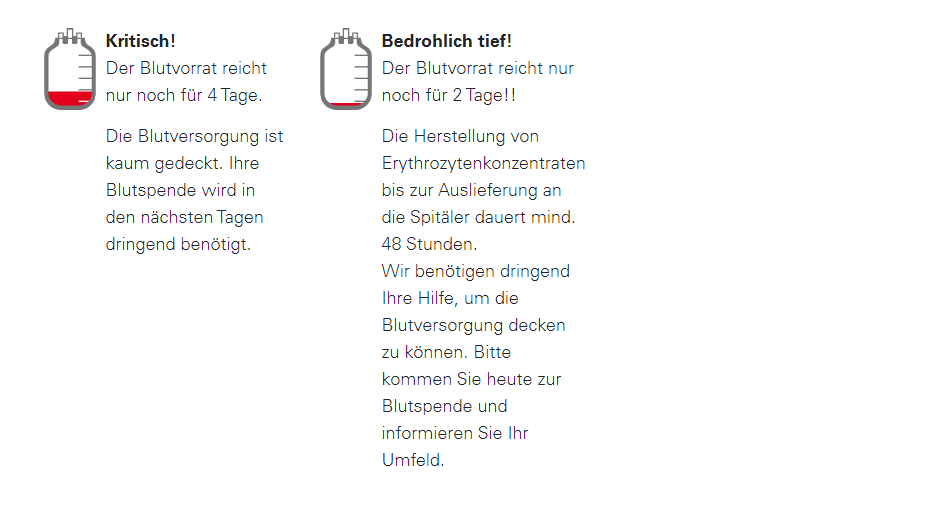 Kritisch!
Der Blutvorrat reicht nur noch für 4 Tage.

Die Blutversorgung ist kaum gedeckt. Ihre Blutspende wird in den nächsten Tagen dringend benötigt.

Bedrohlich tief!
Der Blutvorrat reicht nur noch für 2 Tage!!

Die Herstellung von Erythrozytenkonzentraten bis zur Auslieferung an die Spitäler dauert mind. 48 Stunden.
Wir benötigen dringend Ihre Hilfe, um die Blutversorgung decken zu können. Bitte kommen Sie heute zur Blutspende und informieren Sie Ihr Umfeld.